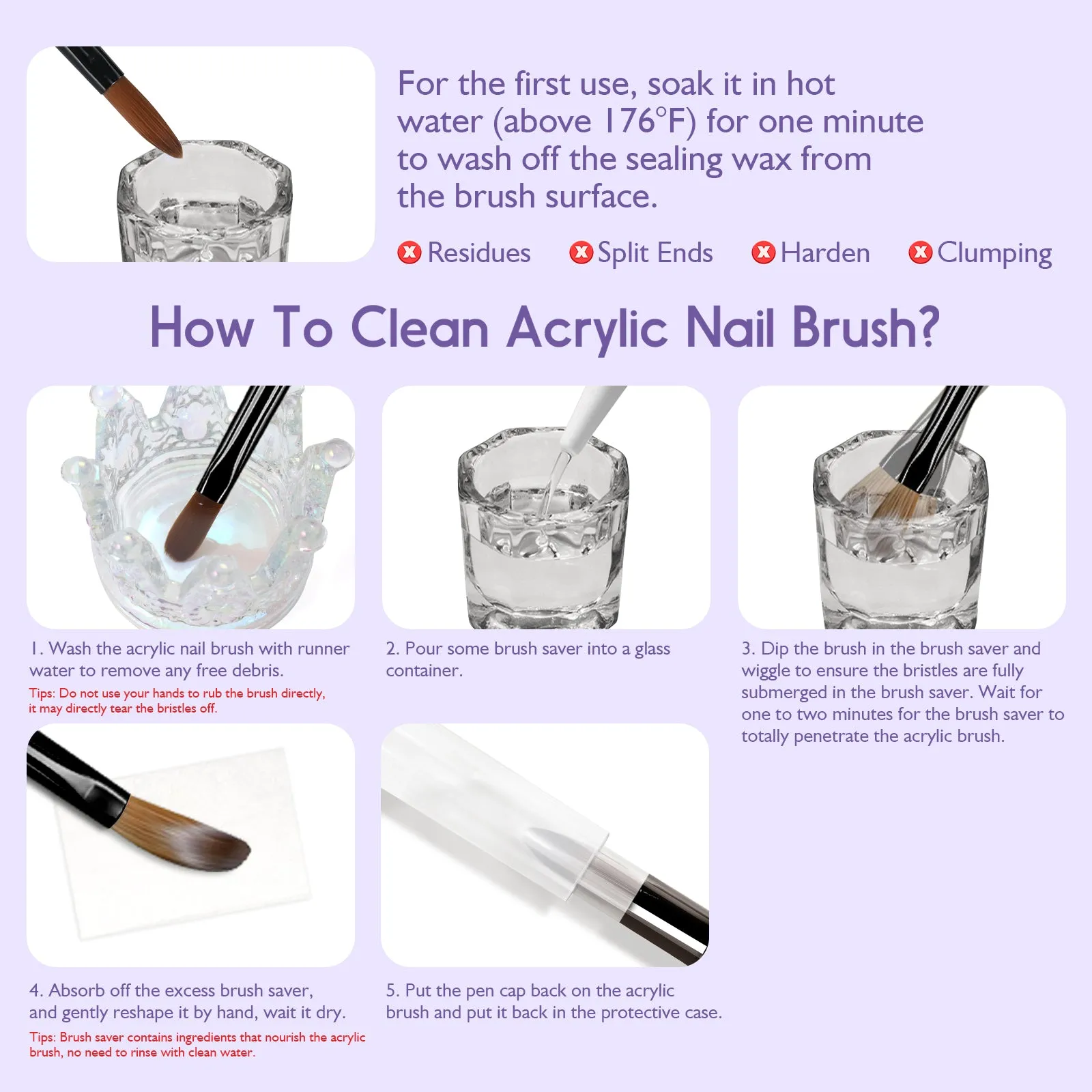 For the first use, soak it in hot water (above 176°F) for one minute to wash off the sealing wax from the brush surface.

Residues Split Ends Harden Clumping

How To Clean Acrylic Nail Brush?

1. Wash the acrylic nail brush with runner water to remove any free debris.

Tips: Do not use your hands to rub the brush directly, it may directly tear the bristles off.

2. Pour some brush saver into a glass container.

3. Dip the brush in the brush saver and wiggle to ensure the bristles are fully submerged in the brush saver. Wait for one to two minutes for the brush saver to totally penetrate the acrylic brush.

4. Absorb off the excess brush saver, and gently reshape it by hand, wait it dry.

Tips: Brush saver contains ingredients that nourish the acrylic brush, no need to rinse with clean water.

5. Put the pen cap back on the acrylic brush and put it back in the protective case.